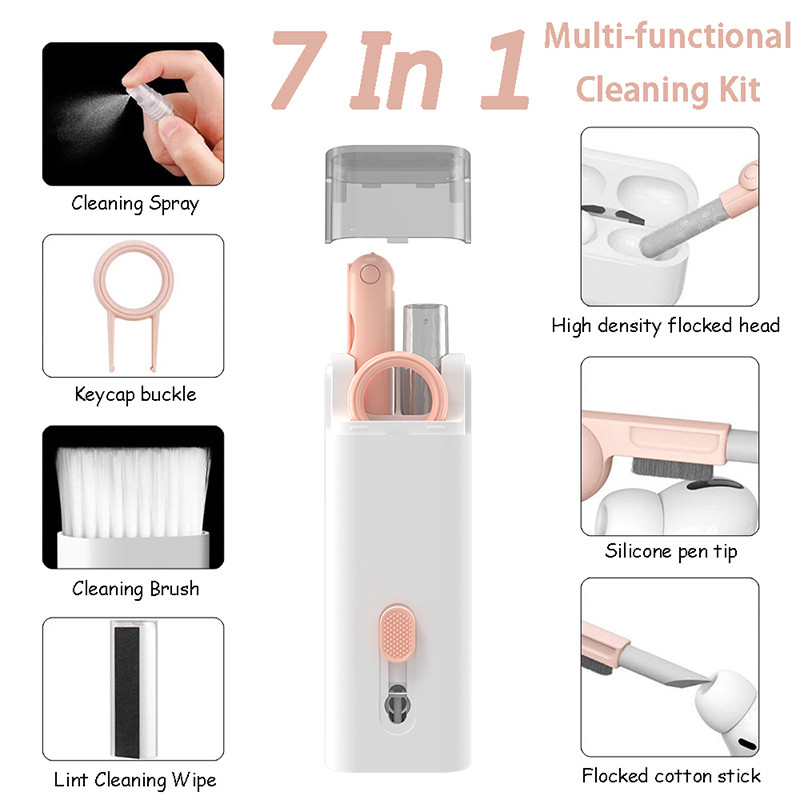 7 In 1 Multi-functional Cleaning Kit

Cleaning Spray

Keycap buckle

Cleaning Brush

Lint Cleaning Wipe

High density flocked head

Silicone pen tip

Flocked cotton stick