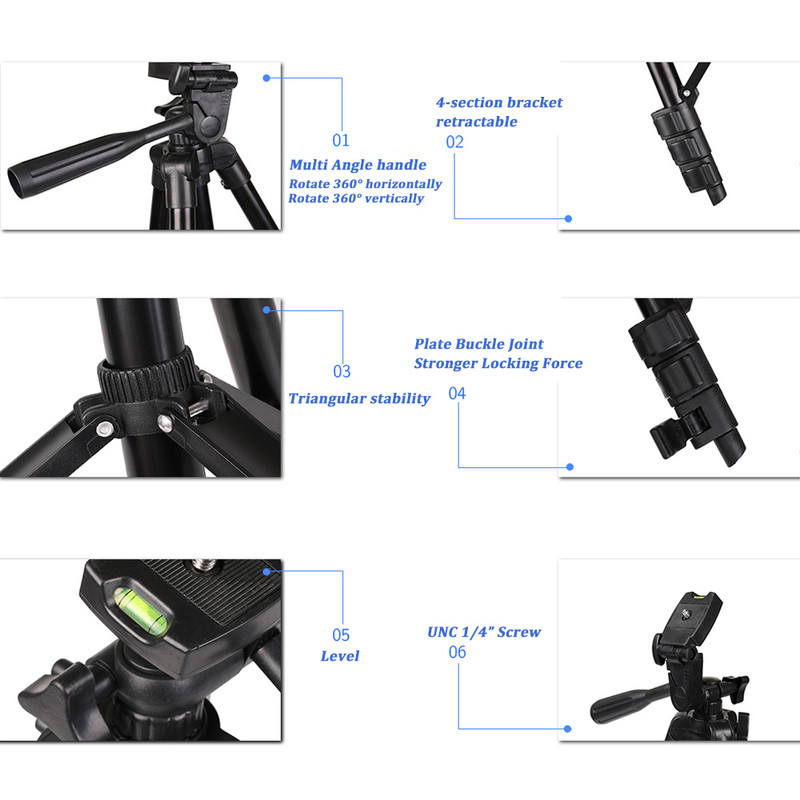 01
Multi Angle handle
Rotate 360° horizontally
Rotate 360° vertically

4-section bracket
retractable
02

03
Triangular stability

Plate Buckle Joint
Stronger Locking Force
04

05
Level

UNC 1/4" Screw
06