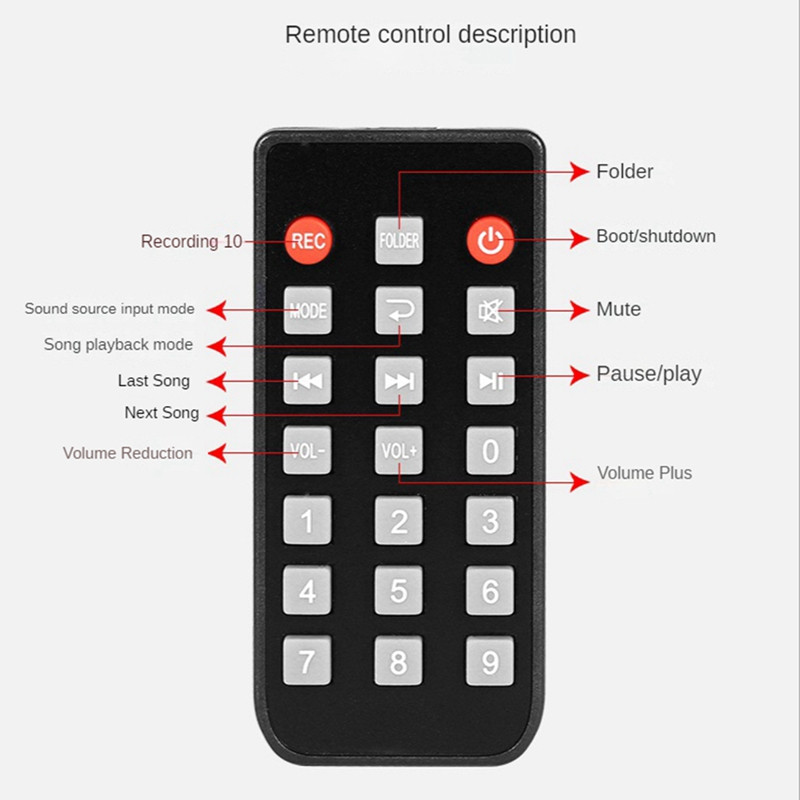 Remote control description

Folder

Recording 10

REC

FOLDER

Boot/shutdown

Sound source input mode

MODE

Mute

Song playback mode

Last Song

Pause/play

Next Song

Volume Reduction

VOL-

VOL+

0

Volume Plus

1

2

3

4

5

6

7

8

9